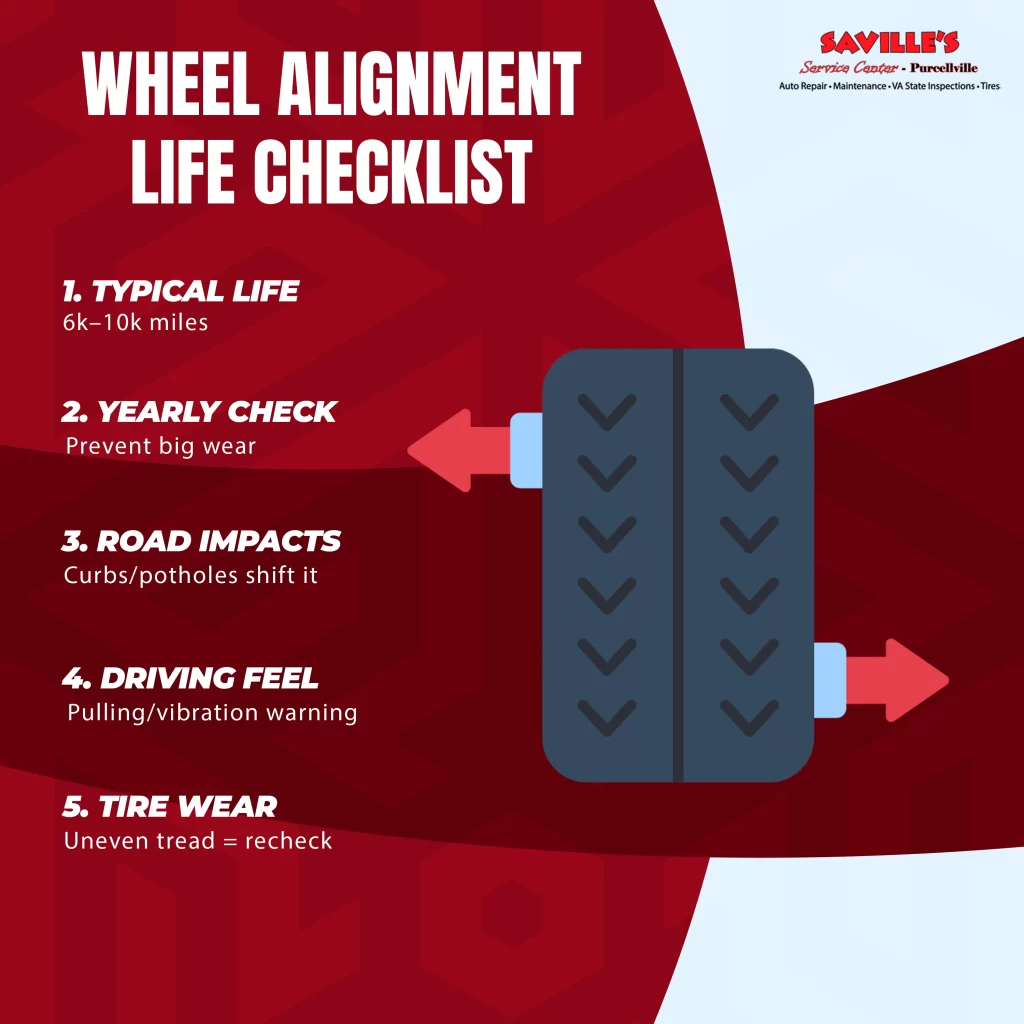 WHEEL ALIGNMENT LIFE CHECKLIST

SAVILLE'S
Service Center - Purcellville
Auto Repair • Maintenance • VA State Inspections • Tires

1. TYPICAL LIFE
6k–10k miles

2. YEARLY CHECK
Prevent big wear

3. ROAD IMPACTS
Curbs/potholes shift it

4. DRIVING FEEL
Pulling/vibration warning

5. TIRE WEAR
Uneven tread = recheck