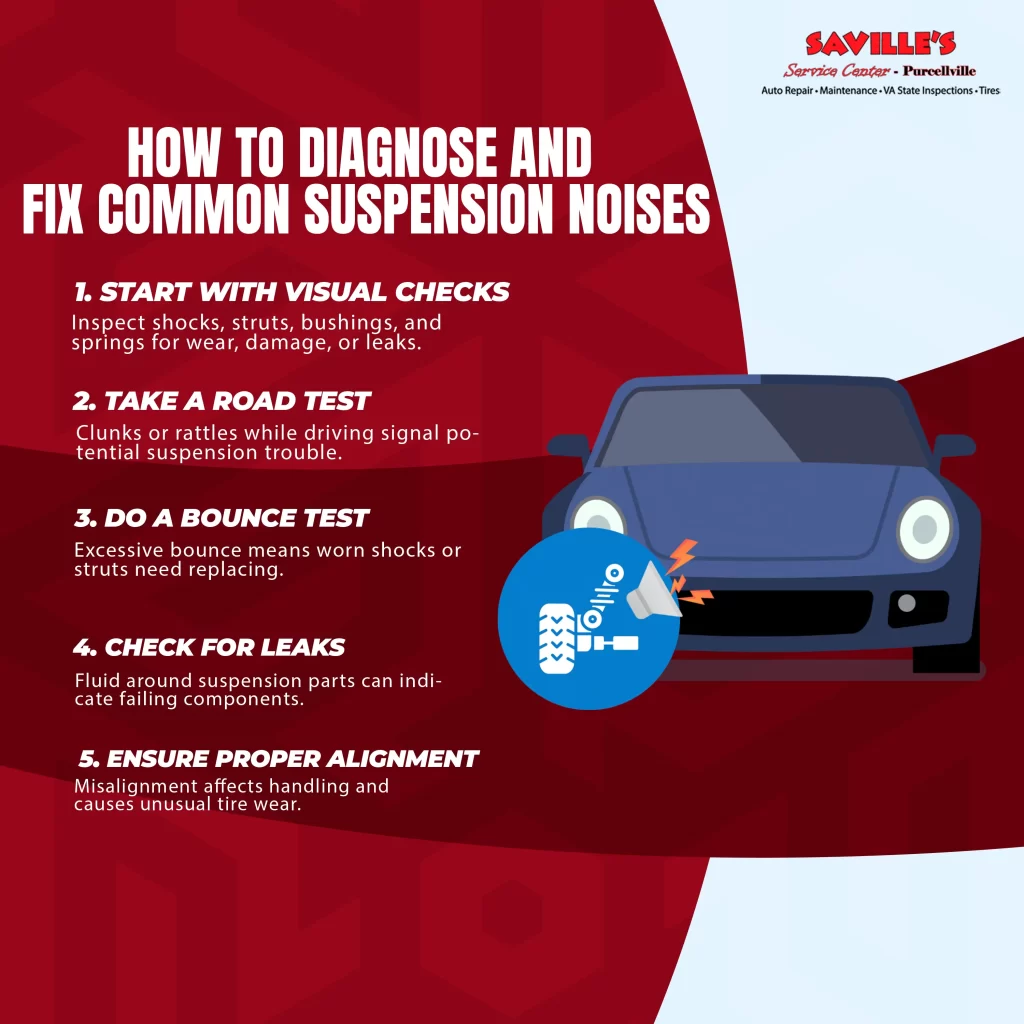 SAVILLE'S
Service Center - Purcellville
Auto Repair • Maintenance • VA State Inspections • Tires

HOW TO DIAGNOSE AND FIX COMMON SUSPENSION NOISES

1. START WITH VISUAL CHECKS
Inspect shocks, struts, bushings, and springs for wear, damage, or leaks.

2. TAKE A ROAD TEST
Clunks or rattles while driving signal potential suspension trouble.

3. DO A BOUNCE TEST
Excessive bounce means worn shocks or struts need replacing.

4. CHECK FOR LEAKS
Fluid around suspension parts can indicate failing components.

5. ENSURE PROPER ALIGNMENT
Misalignment affects handling and causes unusual tire wear.